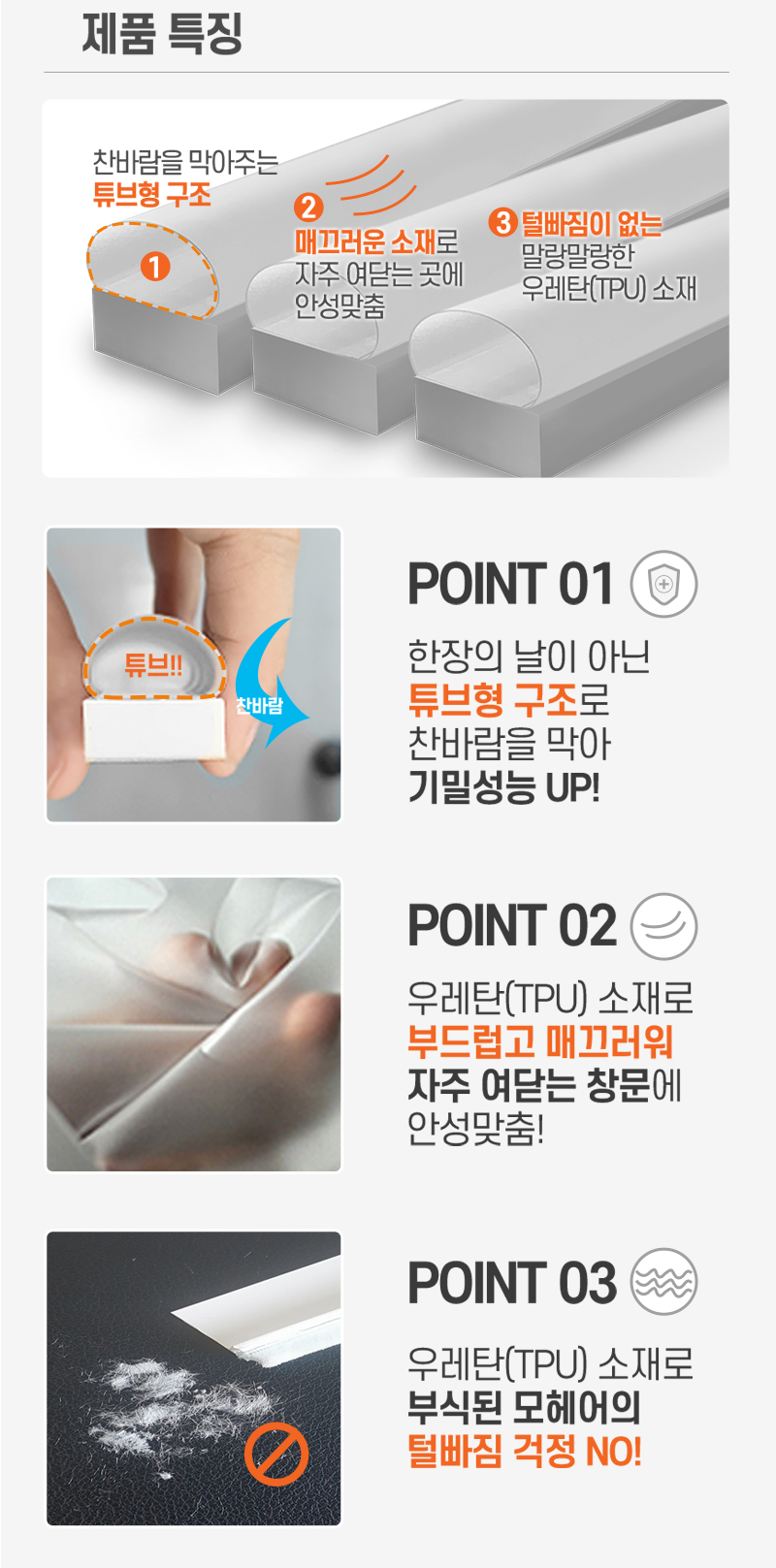 제품 특징

찬바람을 막아주는
튜브형 구조

1

2
매끄러운 소재로
자주 여닫는 곳에
안성맞춤

3 털빠짐이 없는
말랑말랑한
우레탄(TPU) 소재

튜브!!

찬바람

POINT 01

한장의 날이 아닌
튜브형 구조로
찬바람을 막아
기밀성능 UP!

POINT 02

우레탄(TPU) 소재로
부드럽고 매끄러워
자주 여닫는 창문에
안성맞춤!

POINT 03

우레탄(TPU) 소재로
부식된 모헤어의
털빠짐 걱정 NO!